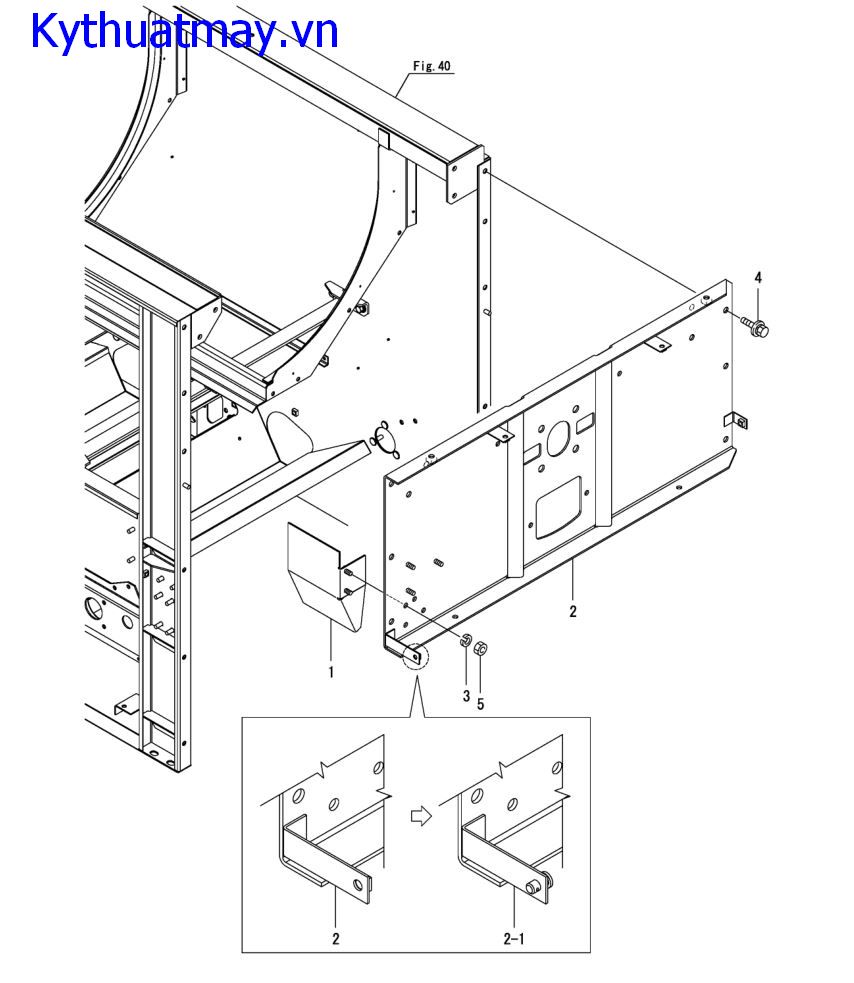 Kythuatmay.vn

Fig. 40

4

2

1

3

5

2

2-1